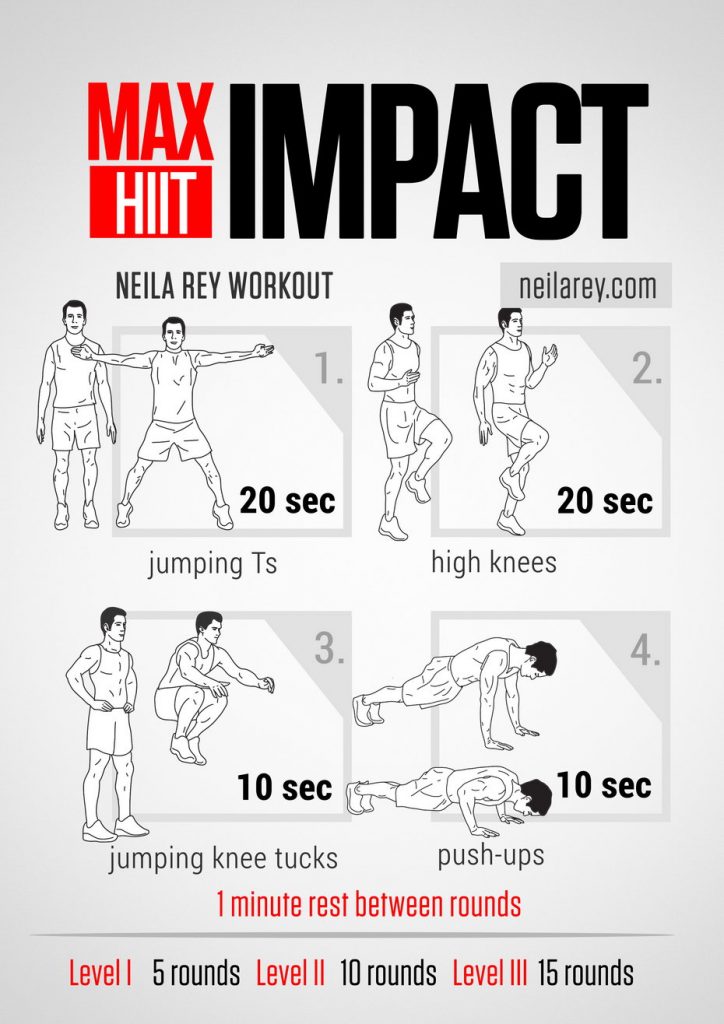 MAX HIIT IMPACT

NEILA REY WORKOUT

neilarey.com

1.
20 sec
jumping Ts

2.
20 sec
high knees

3.
10 sec
jumping knee tucks

4.
10 sec
push-ups

1 minute rest between rounds

Level I 5 rounds Level II 10 rounds Level III 15 rounds